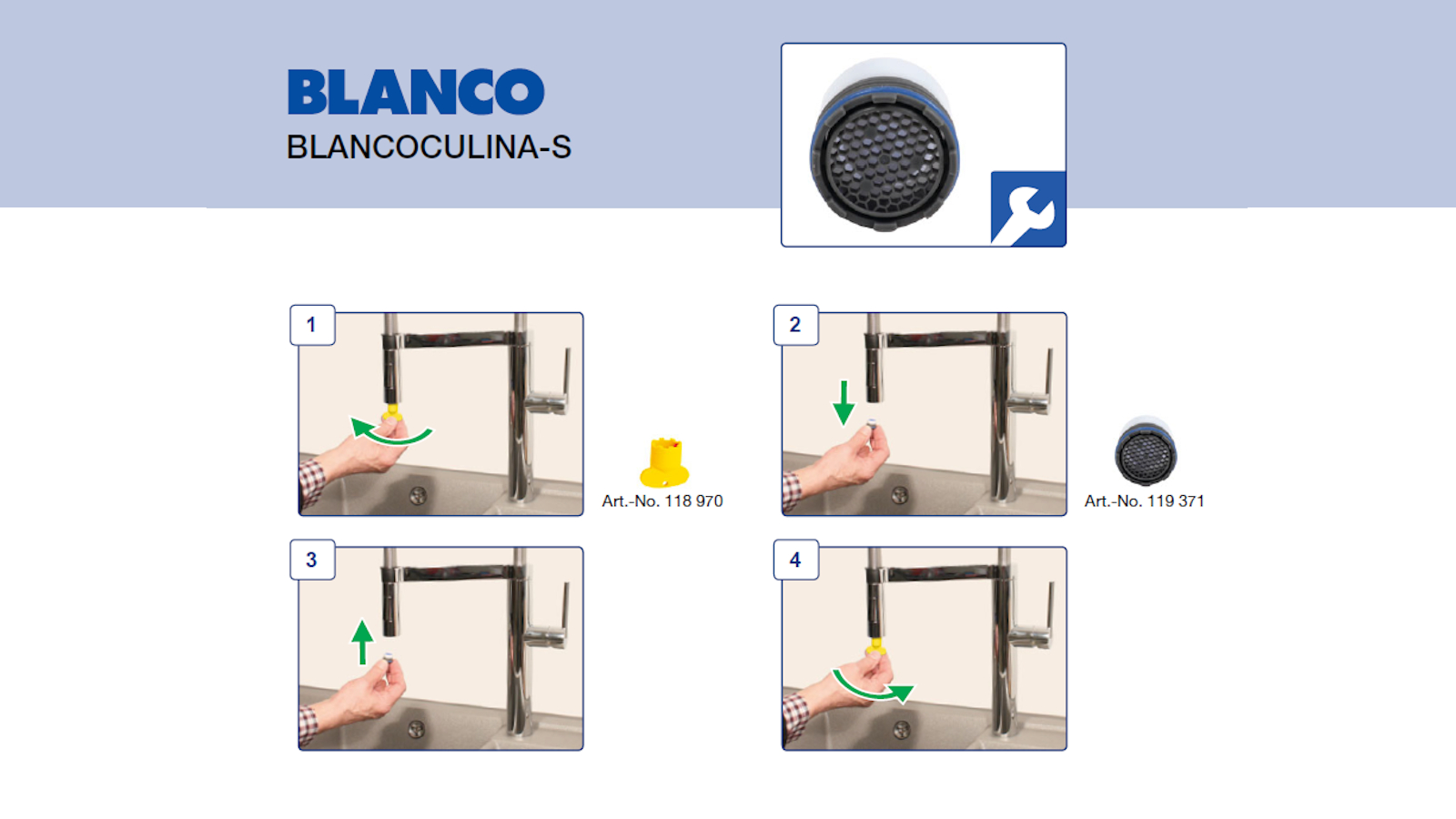 BLANCO
BLANCOCULINA-S

1

Art.-No. 118 970

2

Art.-No. 119 371

3

4